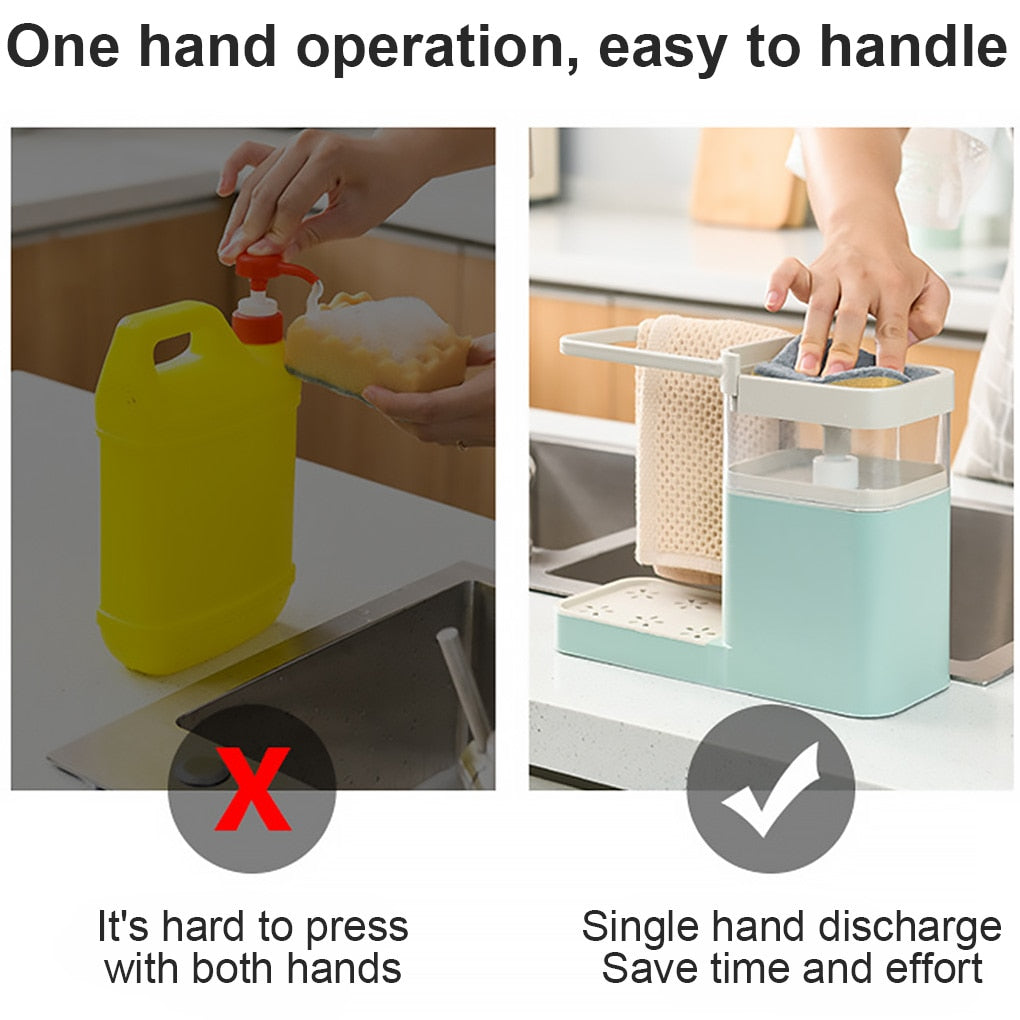 One hand operation, easy to handle

X

It's hard to press with both hands

Single hand discharge
Save time and effort