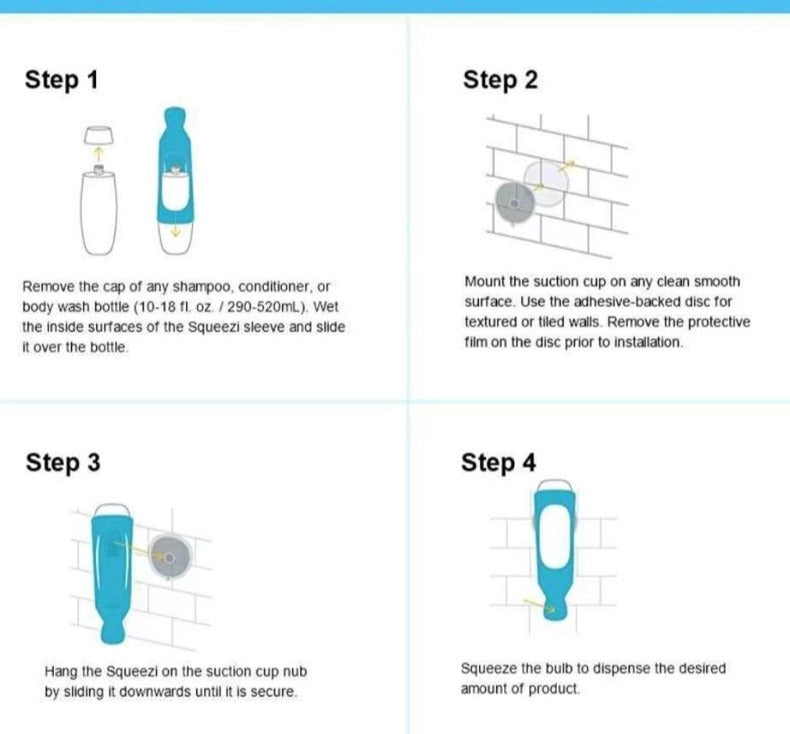 Step 1

Remove the cap of any shampoo, conditioner, or body wash bottle (10-18 fl. oz. / 290-520mL). Wet the inside surfaces of the Squeezi sleeve and slide it over the bottle.

Step 2

Mount the suction cup on any clean smooth surface. Use the adhesive-backed disc for textured or tiled walls. Remove the protective film on the disc prior to installation.

Step 3

Hang the Squeezi on the suction cup nub by sliding it downwards until it is secure.

Step 4

Squeeze the bulb to dispense the desired amount of product.