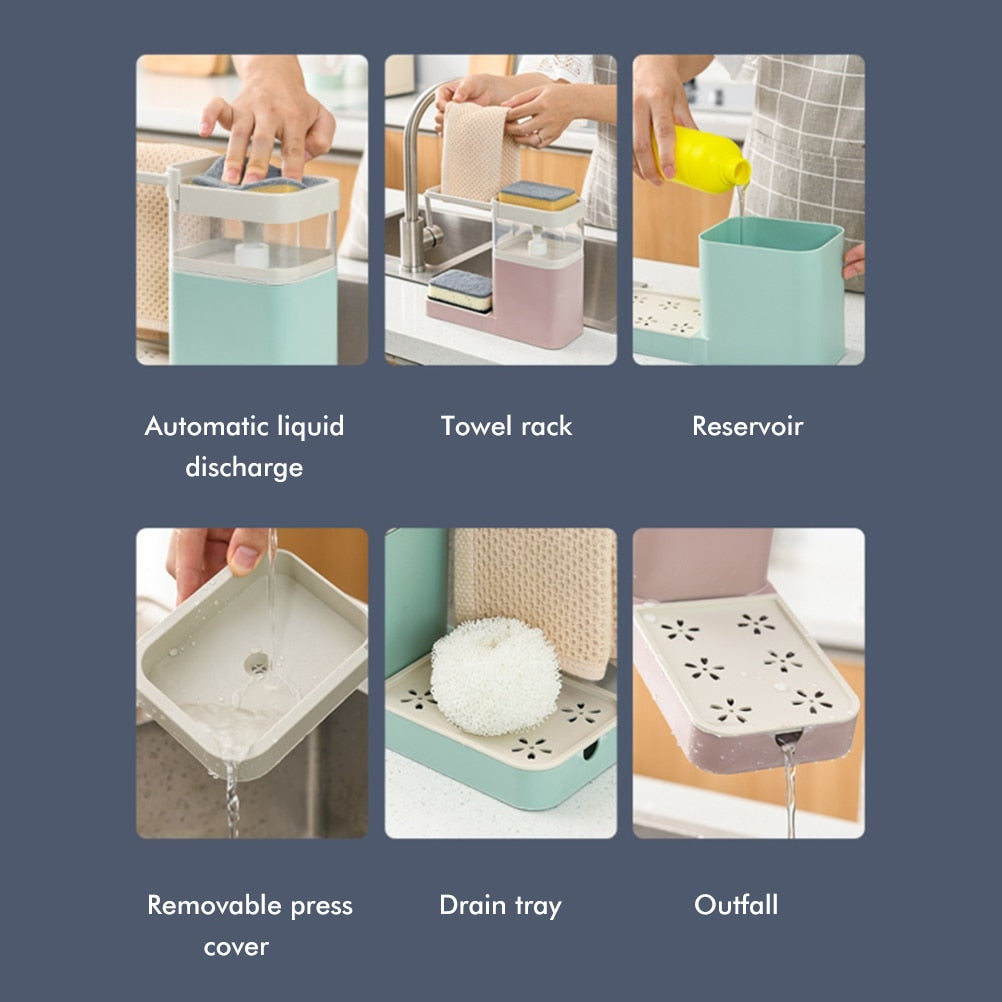 Automatic liquid discharge

Towel rack

Reservoir

Removable press cover

Drain tray

Outfall