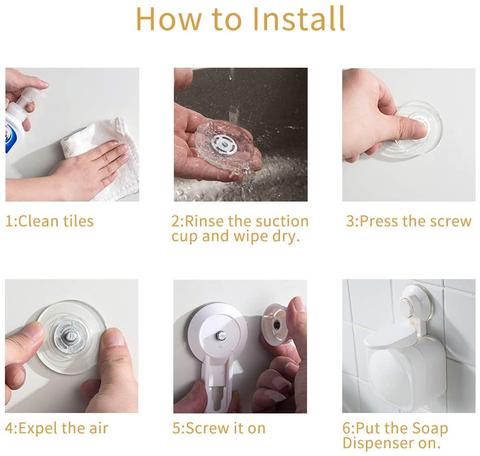 How to Install

1:Clean tiles

2:Rinse the suction cup and wipe dry.

3:Press the screw

4:Expel the air

5:Screw it on

6:Put the Soap Dispenser on.