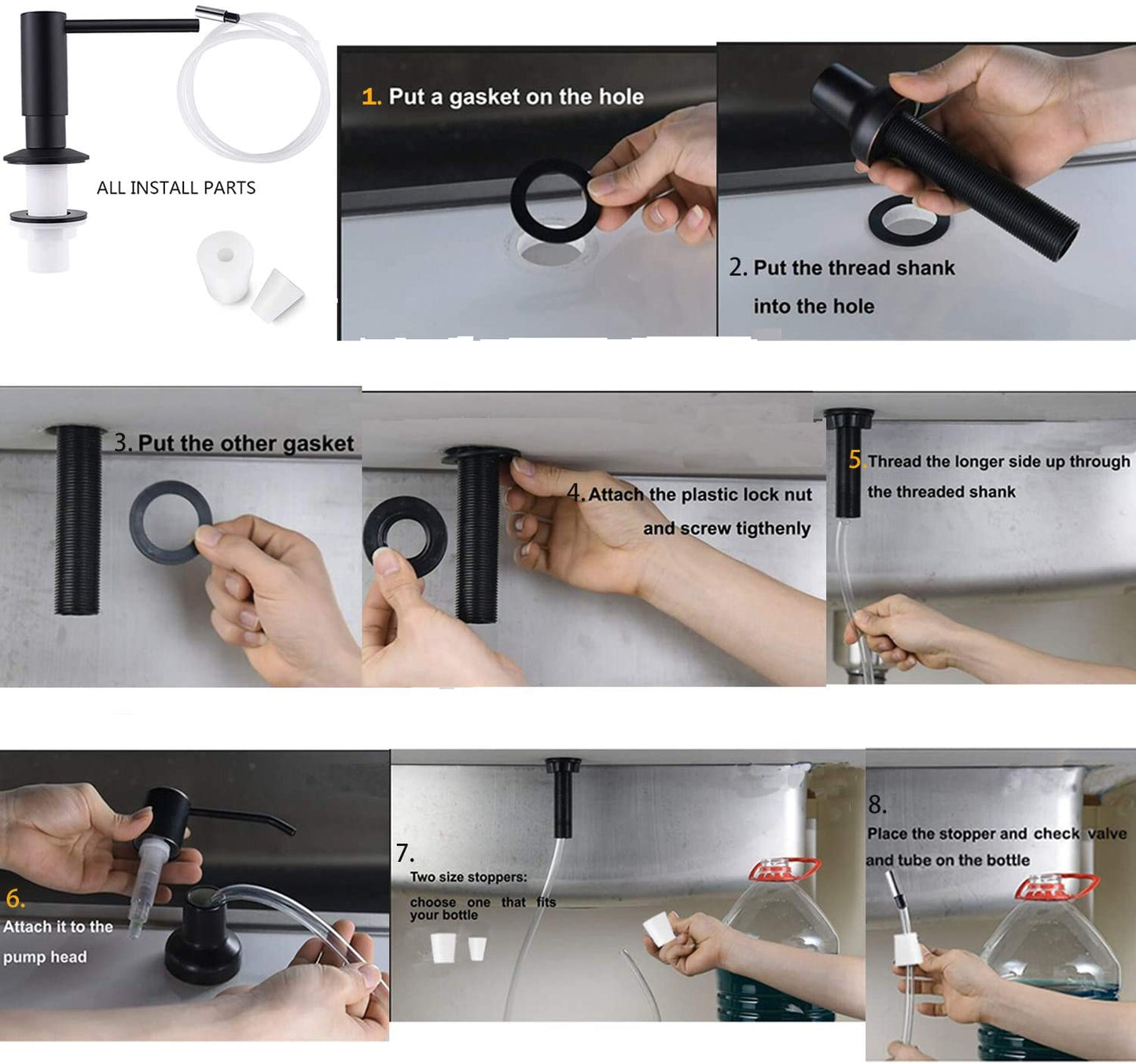 ALL INSTALL PARTS

1. Put a gasket on the hole

2. Put the thread shank into the hole

3. Put the other gasket

4. Attach the plastic lock nut and screw tigthenly

5. Thread the longer side up through the threaded shank

6. Attach it to the pump head

7. Two size stoppers: choose one that fits your bottle

8. Place the stopper and check valve and tube on the bottle