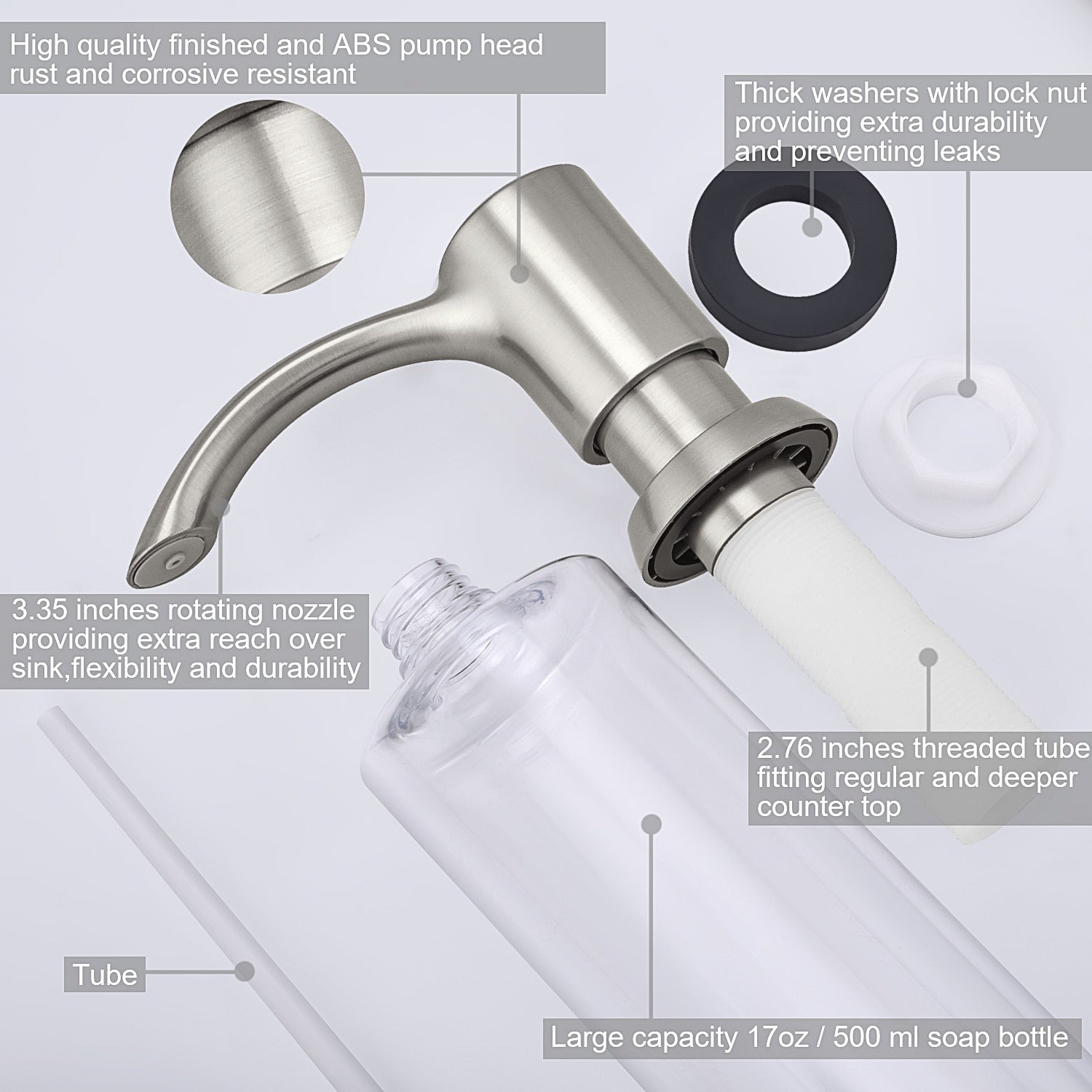 High quality finished and ABS pump head rust and corrosive resistant

Thick washers with lock nut providing extra durability and preventing leaks

3.35 inches rotating nozzle providing extra reach over sink,flexibility and durability

2.76 inches threaded tube fitting regular and deeper counter top

Tube

Large capacity 17oz / 500 ml soap bottle