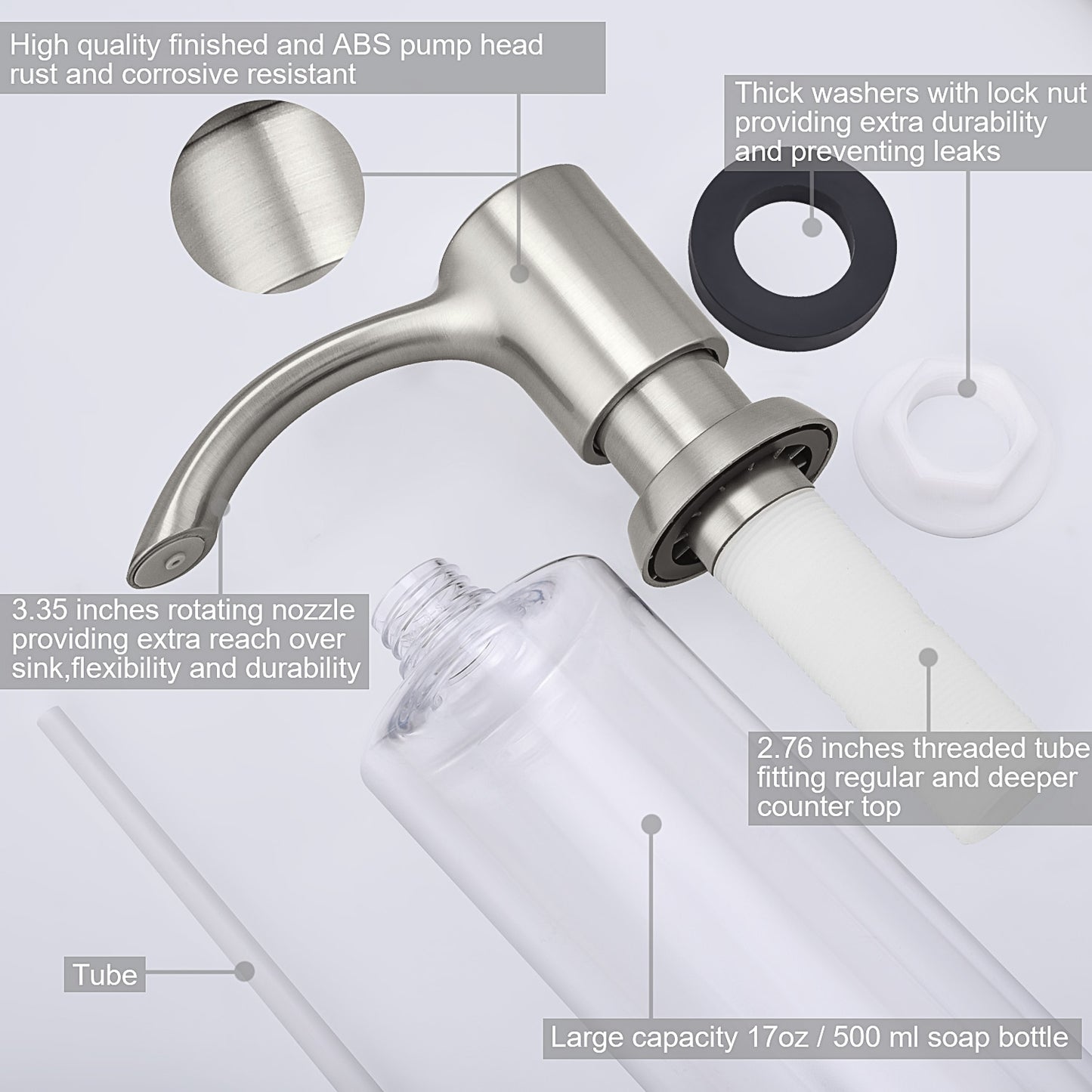 High quality finished and ABS pump head rust and corrosive resistant

Thick washers with lock nut providing extra durability and preventing leaks

3.35 inches rotating nozzle providing extra reach over sink,flexibility and durability

2.76 inches threaded tube fitting regular and deeper counter top

Tube

Large capacity 17oz / 500 ml soap bottle