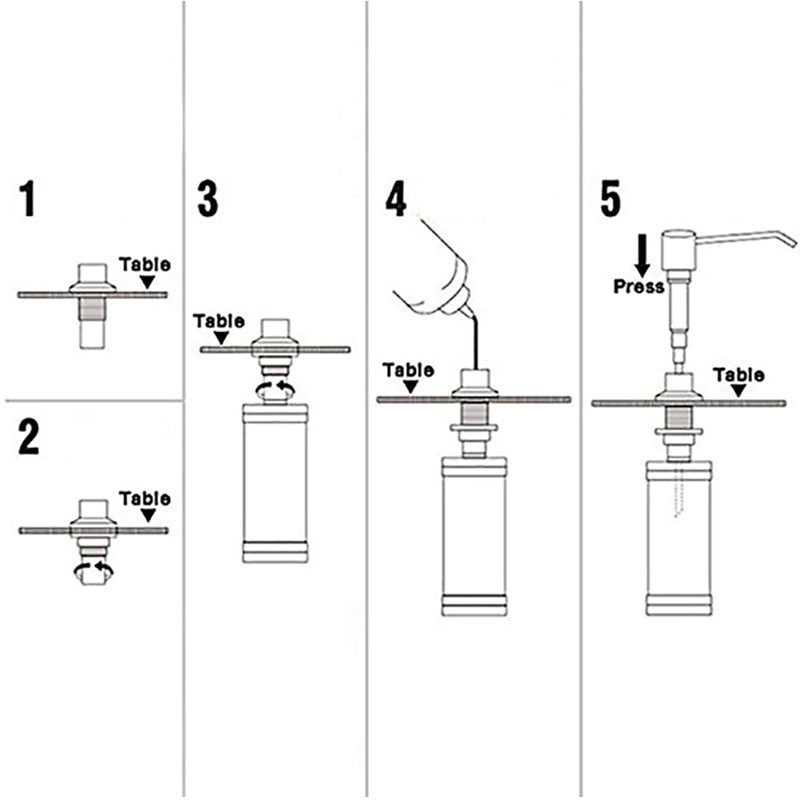 1
Table

2
Table

3
Table

4
Table

5
Press
Table