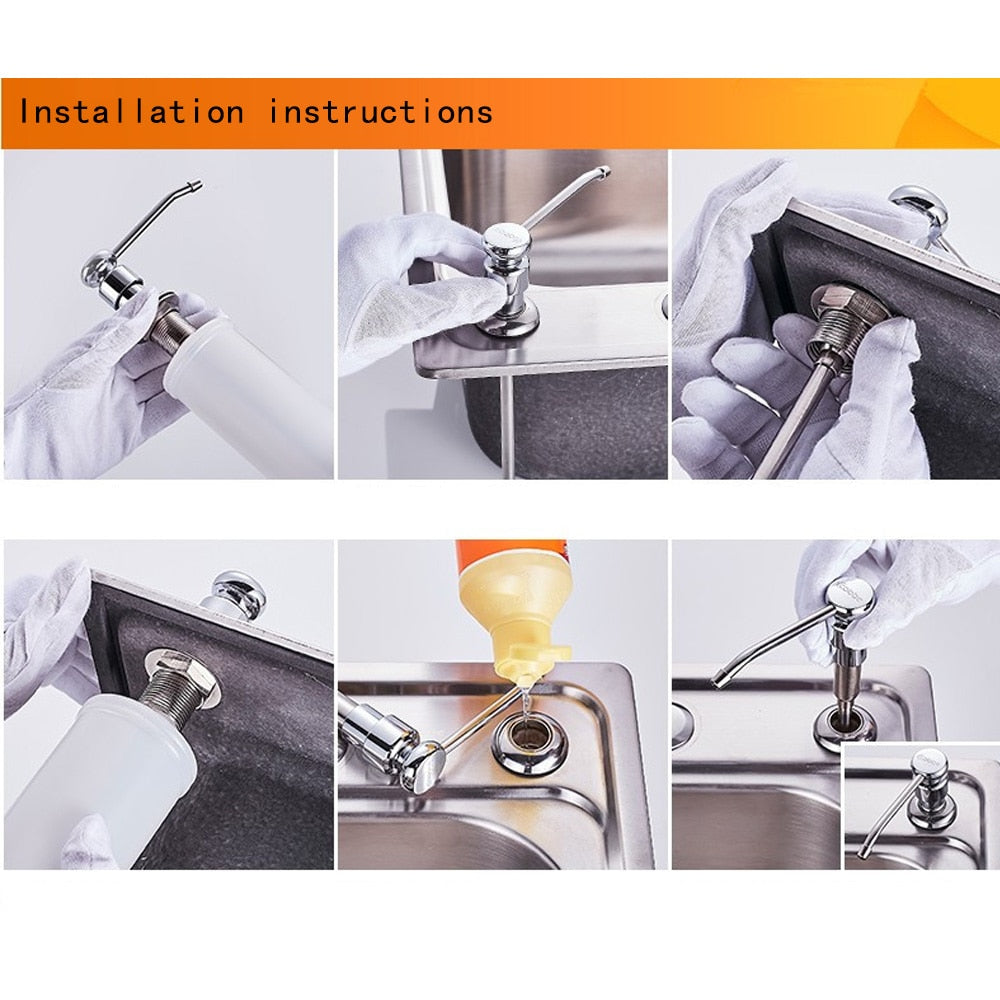 Installation instructions