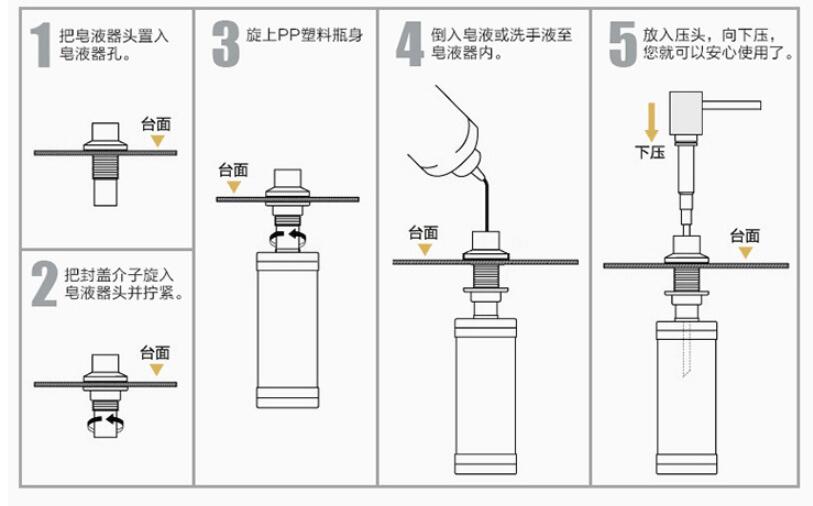 1 把皂液器头置入皂液器孔。

台面

2 把封盖介子旋入皂液器头并拧紧。

台面

3 旋上PP塑料瓶身

台面

4 倒入皂液或洗手液至皂液器内。

台面

5 放入压头，向下压，您就可以安心使用了。

下压

台面